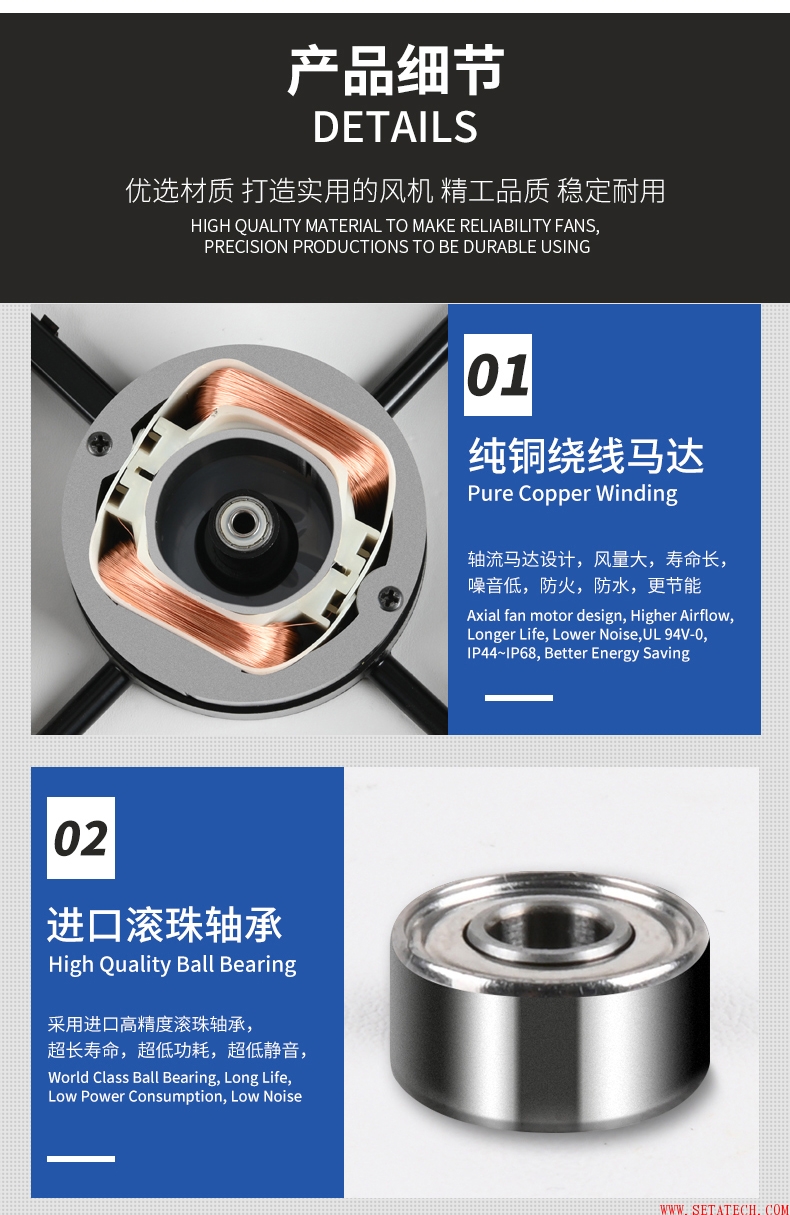 产品细节
DETAILS

优选材质 打造实用的风机 精工品质 稳定耐用
HIGH QUALITY MATERIAL TO MAKE RELIABILITY FANS, PRECISION PRODUCTIONS TO BE DURABLE USING

01
纯铜绕线马达
Pure Copper Winding

轴流马达设计，风量大，寿命长，噪音低，防火，防水，更节能
Axial fan motor design, Higher Airflow, Longer Life, Lower Noise,UL 94V-0, IP44~IP68, Better Energy Saving

02
进口滚珠轴承
High Quality Ball Bearing

采用进口高精度滚珠轴承，超长寿命，超低功耗，超低静音，
World Class Ball Bearing, Long Life, Low Power Consumption, Low Noise

WWW.SETATECH.COM